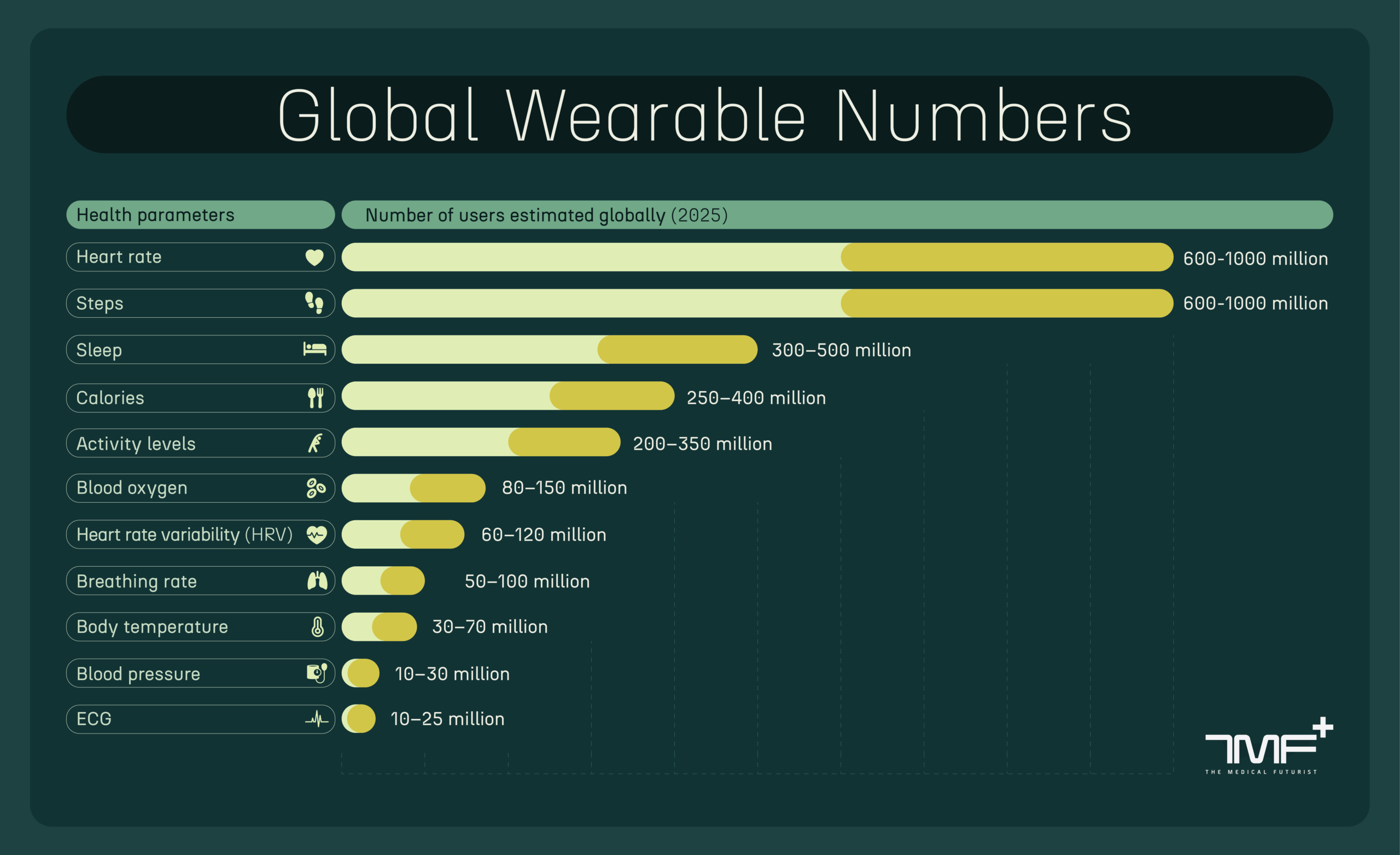 Global Wearable Numbers

| Health parameters | Number of users estimated globally (2025) |
|---|---|
| Heart rate | 600-1000 million |
| Steps | 600-1000 million |
| Sleep | 300–500 million |
| Calories | 250–400 million |
| Activity levels | 200–350 million |
| Blood oxygen | 80–150 million |
| Heart rate variability (HRV) | 60–120 million |
| Breathing rate | 50–100 million |
| Body temperature | 30–70 million |
| Blood pressure | 10–30 million |
| ECG | 10–25 million |

TMF+
THE MEDICAL FUTURIST