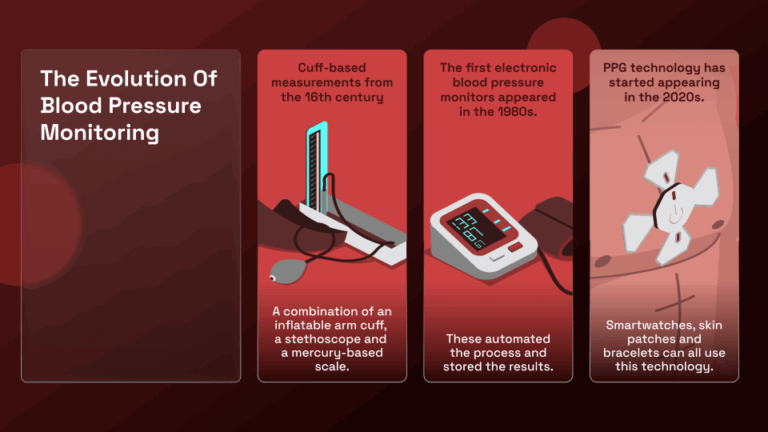 The Evolution Of Blood Pressure Monitoring

Cuff-based measurements from the 16th century

A combination of an inflatable arm cuff, a stethoscope and a mercury-based scale.

The first electronic blood pressure monitors appeared in the 1980s.

These automated the process and stored the results.

PPG technology has started appearing in the 2020s.

Smartwatches, skin patches and bracelets can all use this technology.